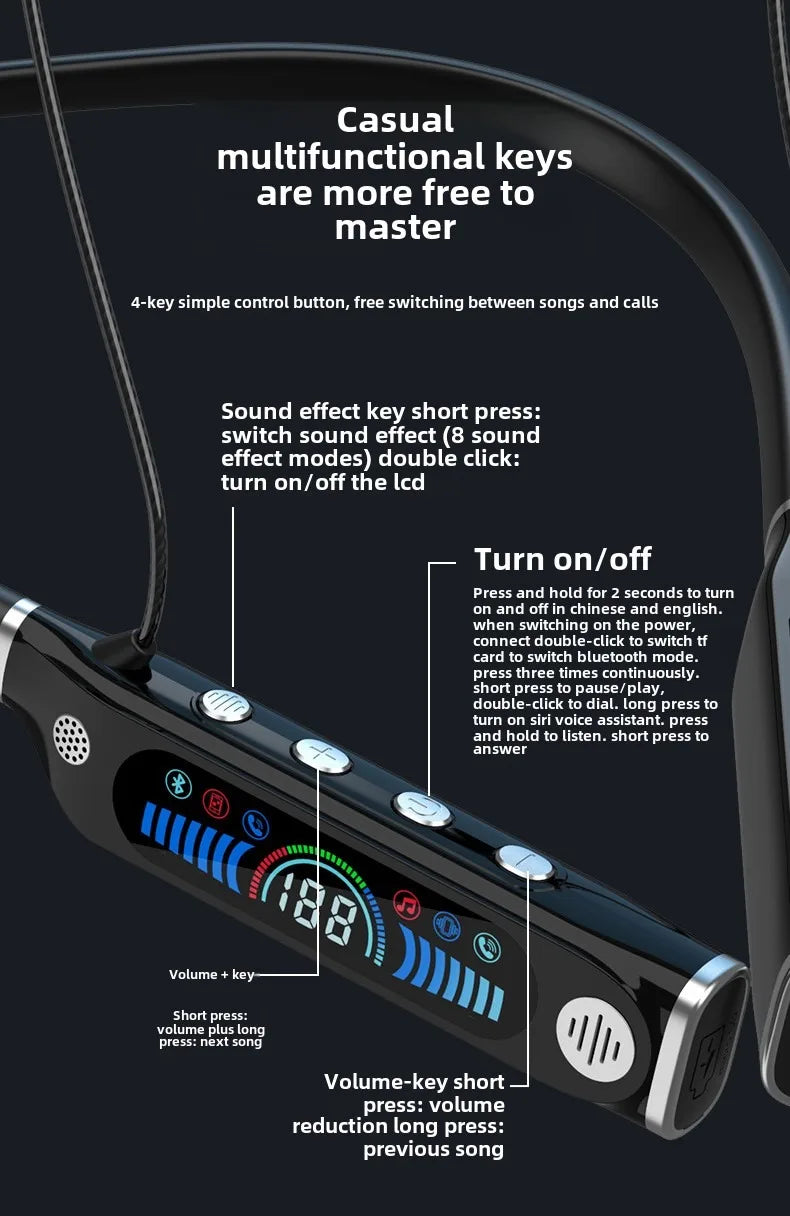 Casual multifunctional keys are more free to master

4-key simple control button, free switching between songs and calls

Sound effect key short press: switch sound effect (8 sound effect modes) double click: turn on/off the lcd

Turn on/off

Press and hold for 2 seconds to turn on and off in chinese and english. when switching on the power, connect double-click to switch tf card to switch bluetooth mode. press three times continuously. short press to pause/play, double-click to dial. long press to turn on siri voice assistant. press and hold to listen. short press to answer

188

Volume + key

Short press: volume plus long press: next song

Volume-key short press: volume reduction long press: previous song