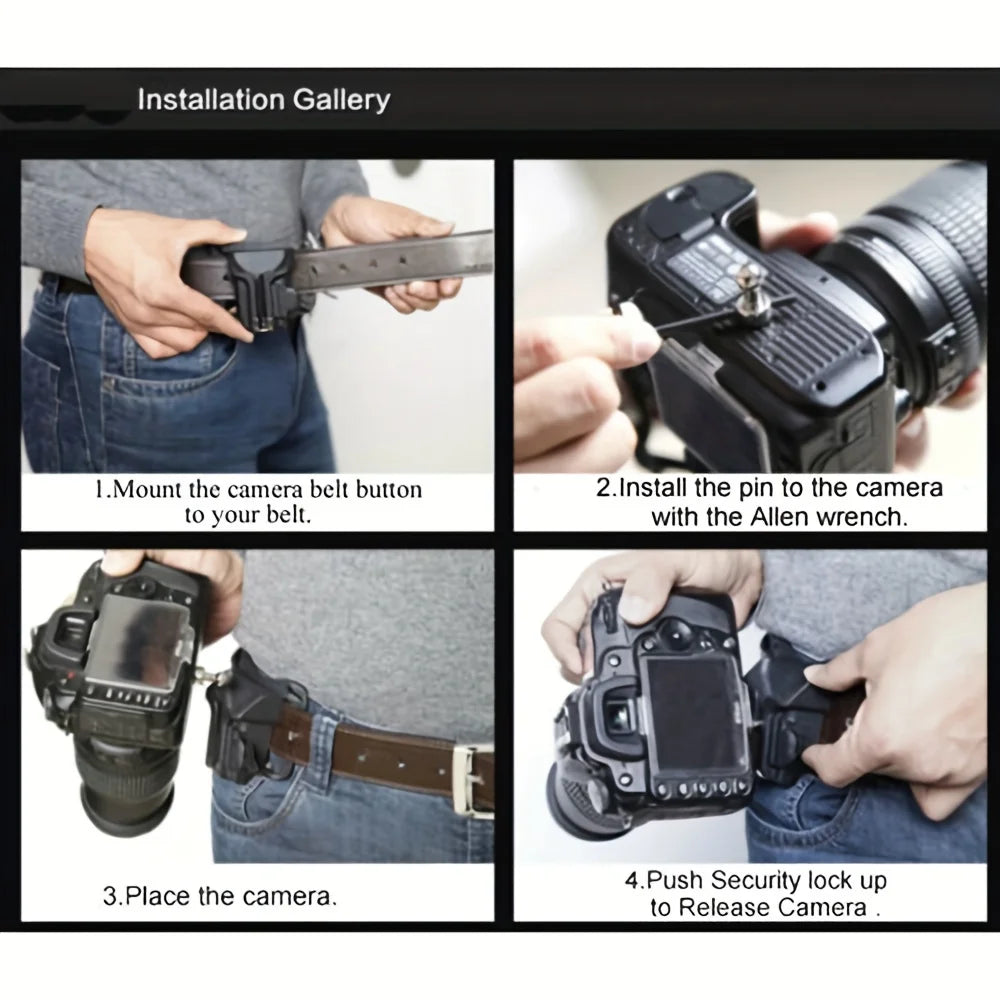 Installation Gallery

1.Mount the camera belt button to your belt.

2.Install the pin to the camera with the Allen wrench.

3.Place the camera.

4.Push Security lock up to Release Camera .